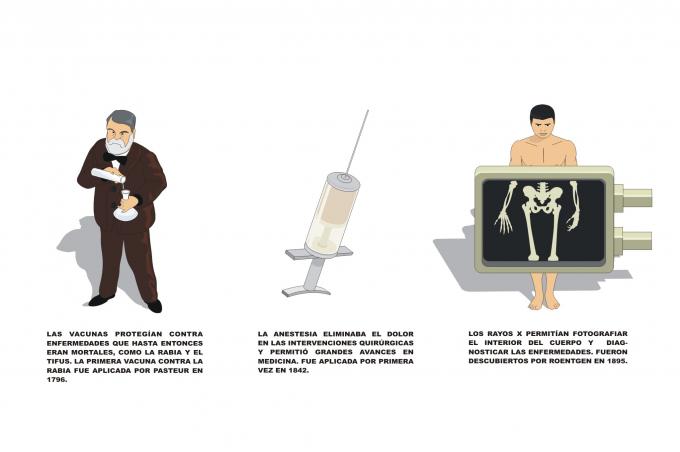 LAS VACUNAS PROTEGÍAN CONTRA ENFERMEDADES QUE HASTA ENTONCES ERAN MORTALES, COMO LA RABIA Y EL TIFUS. LA PRIMERA VACUNA CONTRA LA RABIA FUE APLICADA POR PASTEUR EN 1796.

LA ANESTESIA ELIMINABA EL DOLOR EN LAS INTERVENCIONES QUIRÚRGICAS Y PERMITIÓ GRANDES AVANCES EN MEDICINA. FUE APLICADA POR PRIMERA VEZ EN 1842.

LOS RAYOS X PERMITÍAN FOTOGRAFIAR EL INTERIOR DEL CUERPO Y DIAGNOSTICAR LAS ENFERMEDADES. FUERON DESCUBIERTOS POR ROENTGEN EN 1895.