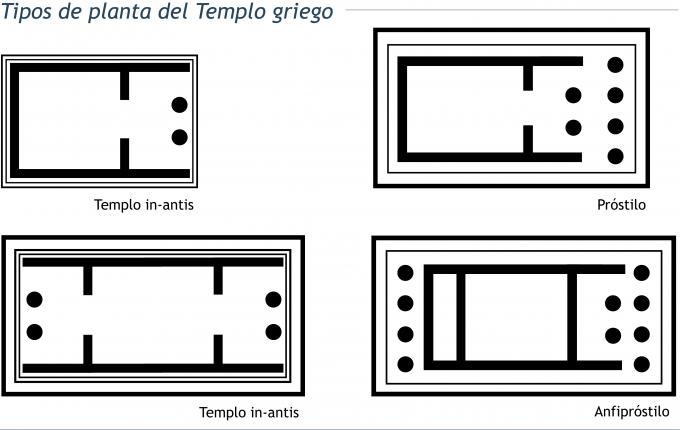 Tipos de planta del Templo griego

Templo in-antis

Próstilo

Templo in-antis

Anfipróstilo