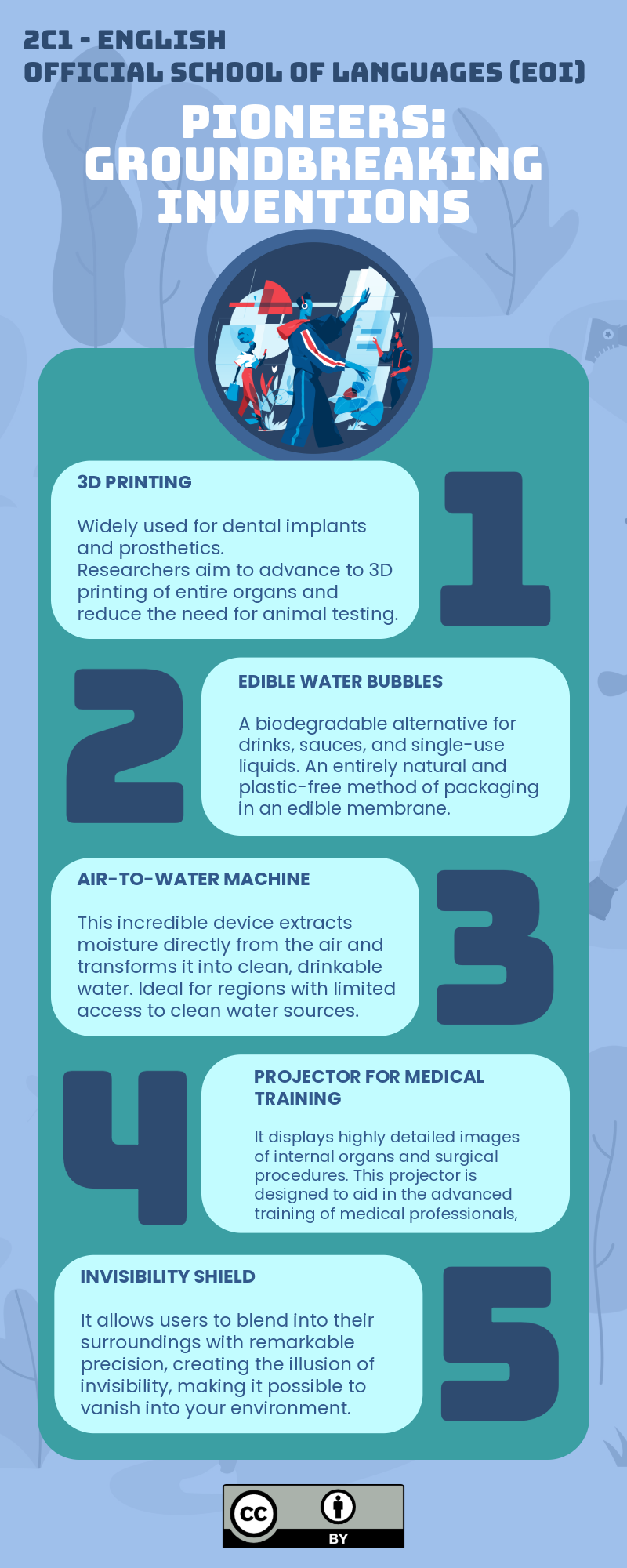 2C1 - ENGLISH
OFFICIAL SCHOOL OF LANGUAGES (EOI)

PIONEERS: GROUNDBREAKING INVENTIONS

3D PRINTING

Widely used for dental implants and prosthetics.
Researchers aim to advance to 3D printing of entire organs and reduce the need for animal testing.

1

2

EDIBLE WATER BUBBLES

A biodegradable alternative for drinks, sauces, and single-use liquids. An entirely natural and plastic-free method of packaging in an edible membrane.

AIR-TO-WATER MACHINE

This incredible device extracts moisture directly from the air and transforms it into clean, drinkable water. Ideal for regions with limited access to clean water sources.

3

4

PROJECTOR FOR MEDICAL TRAINING

It displays highly detailed images of internal organs and surgical procedures. This projector is designed to aid in the advanced training of medical professionals,

INVISIBILITY SHIELD

It allows users to blend into their surroundings with remarkable precision, creating the illusion of invisibility, making it possible to vanish into your environment.

5

cc BY