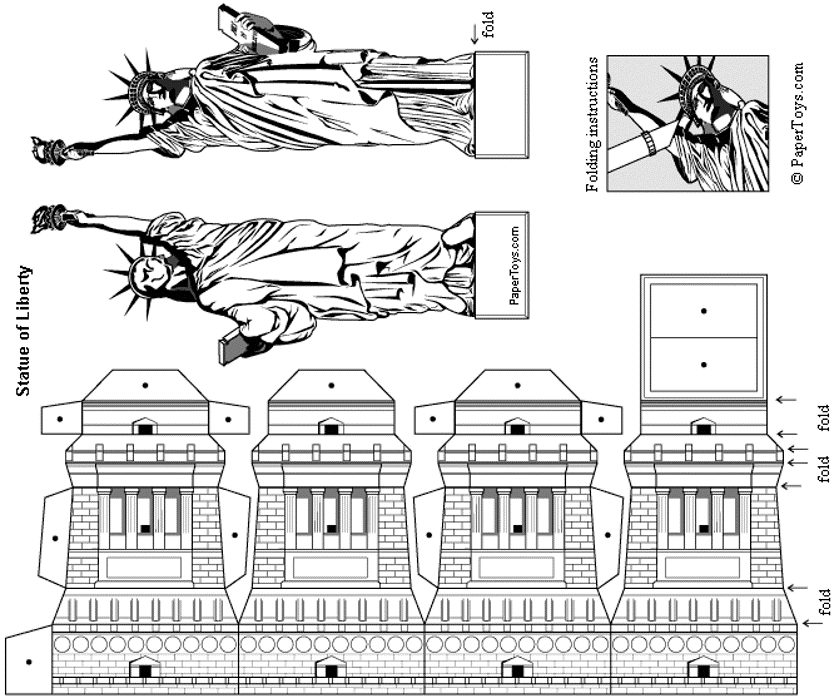 Statue of Liberty

PaperToys.com

fold

Folding instructions

© PaperToys.com

fold

fold

fold