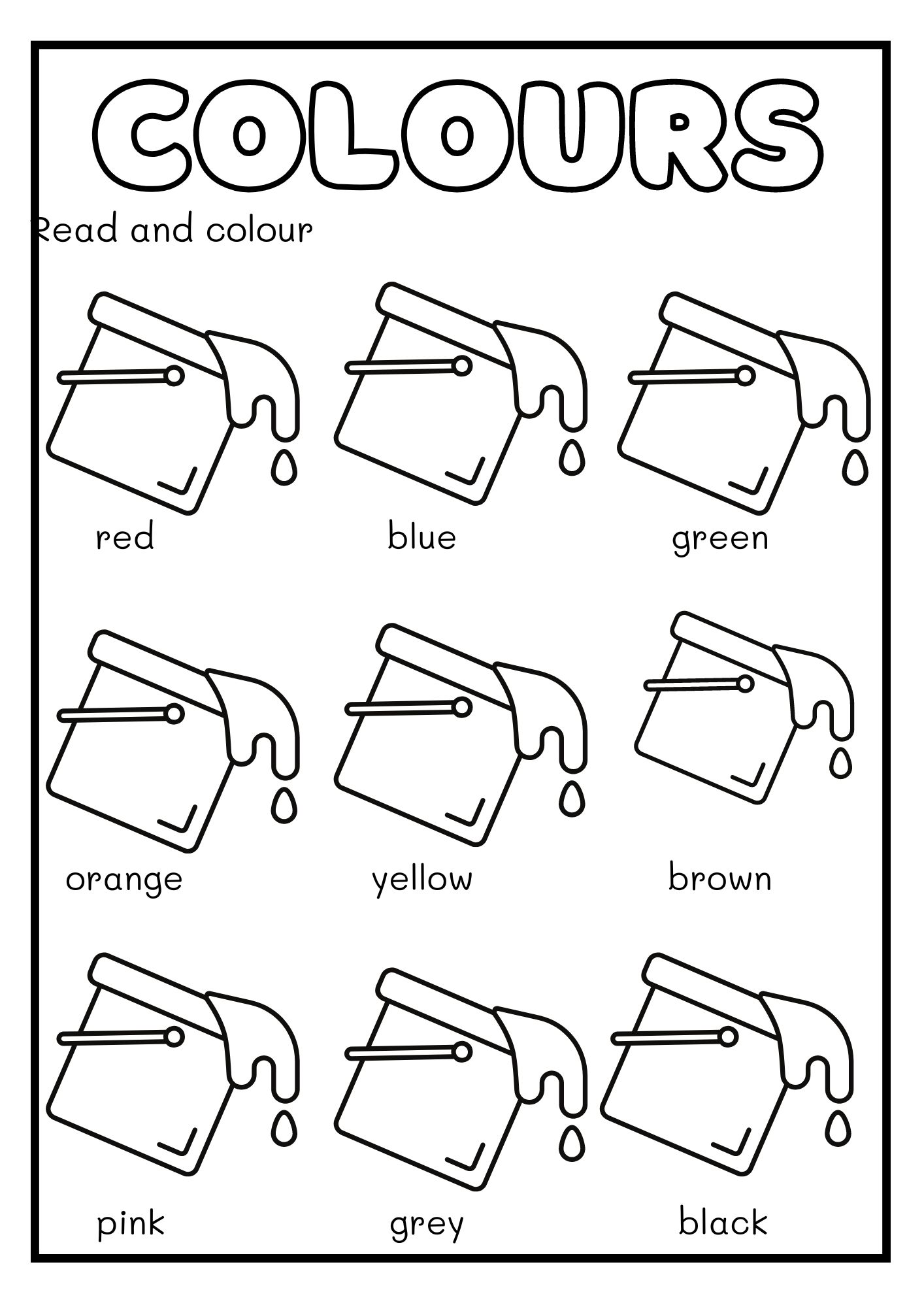 COLOURS

Read and colour

red
blue
green

orange
yellow
brown

pink
grey
black