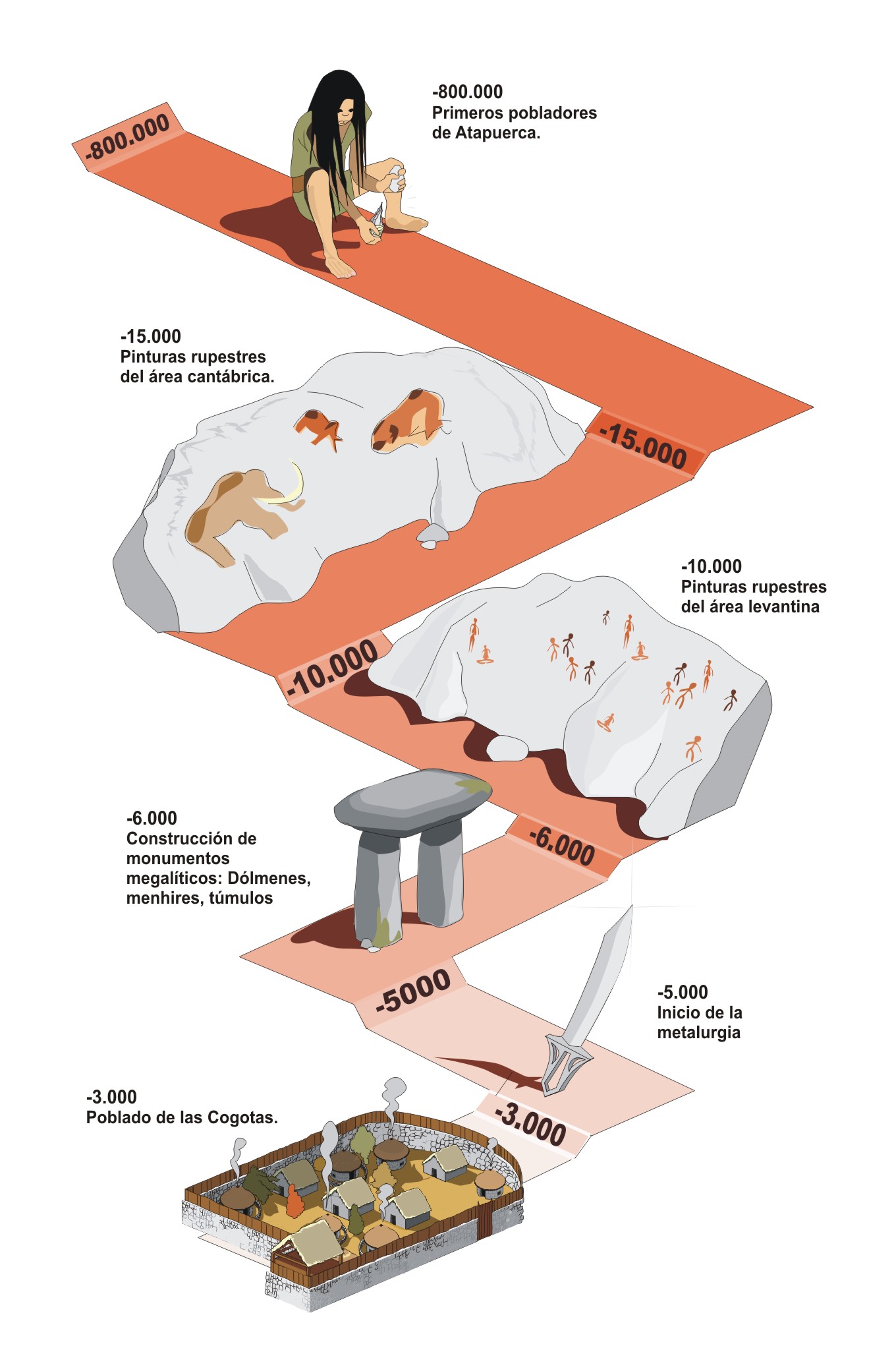 -800.000

-800.000
Primeros pobladores de Atapuerca.

-15.000
Pinturas rupestres del área cantábrica.

-15.000

-10.000
Pinturas rupestres del área levantina

-10.000

-6.000
Construcción de monumentos megalíticos: Dólmenes, menhires, túmulos

-6.000

-5000

-5.000
Inicio de la metalurgia

-3.000
Poblado de las Cogotas.

-3.000