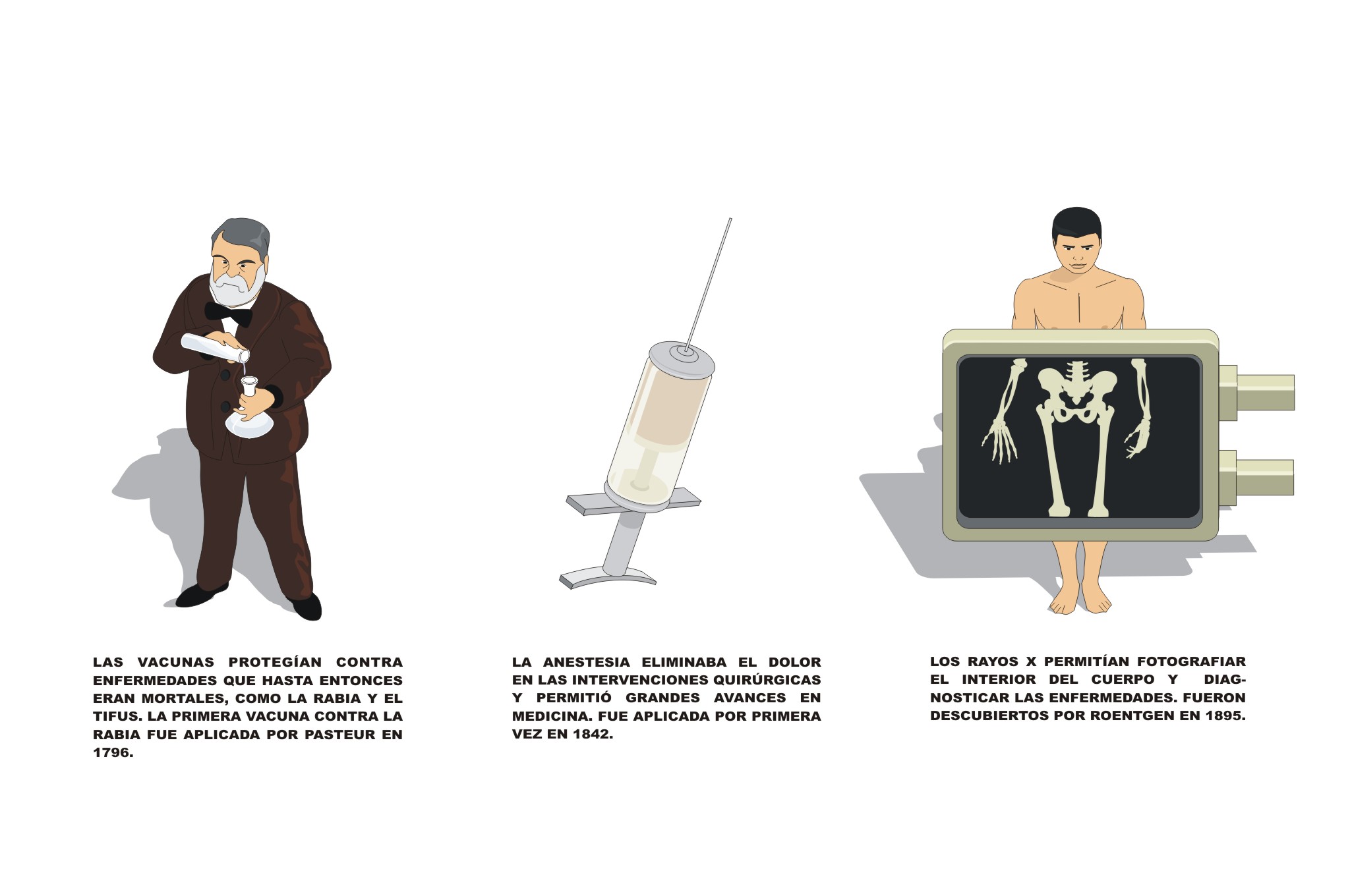 LAS VACUNAS PROTEGÍAN CONTRA ENFERMEDADES QUE HASTA ENTONCES ERAN MORTALES, COMO LA RABIA Y EL TIFUS. LA PRIMERA VACUNA CONTRA LA RABIA FUE APLICADA POR PASTEUR EN 1796.

LA ANESTESIA ELIMINABA EL DOLOR EN LAS INTERVENCIONES QUIRÚRGICAS Y PERMITIÓ GRANDES AVANCES EN MEDICINA. FUE APLICADA POR PRIMERA VEZ EN 1842.

LOS RAYOS X PERMITÍAN FOTOGRAFIAR EL INTERIOR DEL CUERPO Y DIAGNOSTICAR LAS ENFERMEDADES. FUERON DESCUBIERTOS POR ROENTGEN EN 1895.