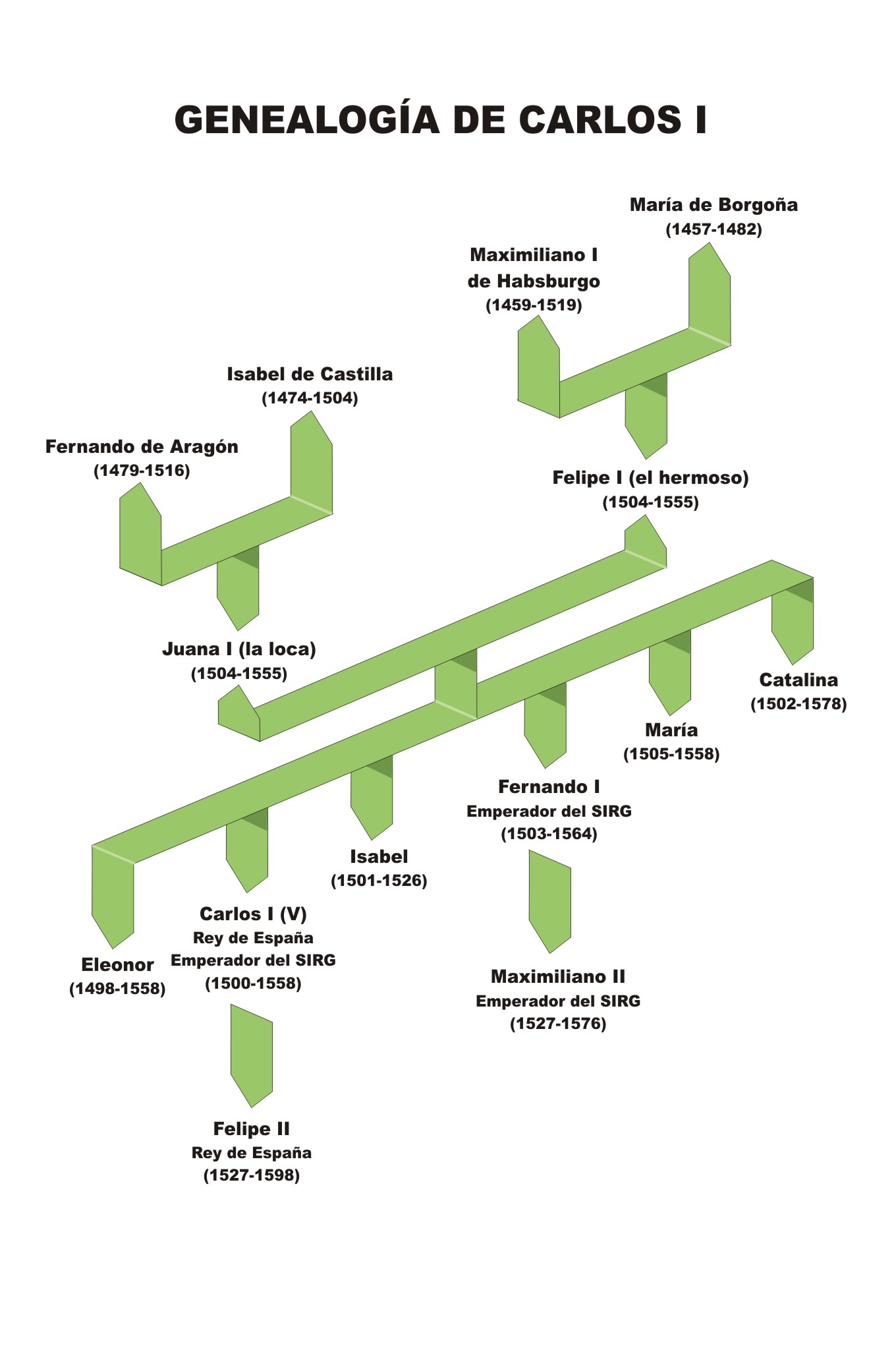 GENEALOGÍA DE CARLOS I

María de Borgoña
(1457-1482)

Maximiliano I
de Habsburgo
(1459-1519)

Isabel de Castilla
(1474-1504)

Fernando de Aragón
(1479-1516)

Felipe I (el hermoso)
(1504-1555)

Juana I (la loca)
(1504-1555)

Catalina
(1502-1578)

María
(1505-1558)

Fernando I
Emperador del SIRG
(1503-1564)

Isabel
(1501-1526)

Carlos I (V)
Rey de España
Emperador del SIRG
(1500-1558)

Eleonor
(1498-1558)

Maximiliano II
Emperador del SIRG
(1527-1576)

Felipe II
Rey de España
(1527-1598)