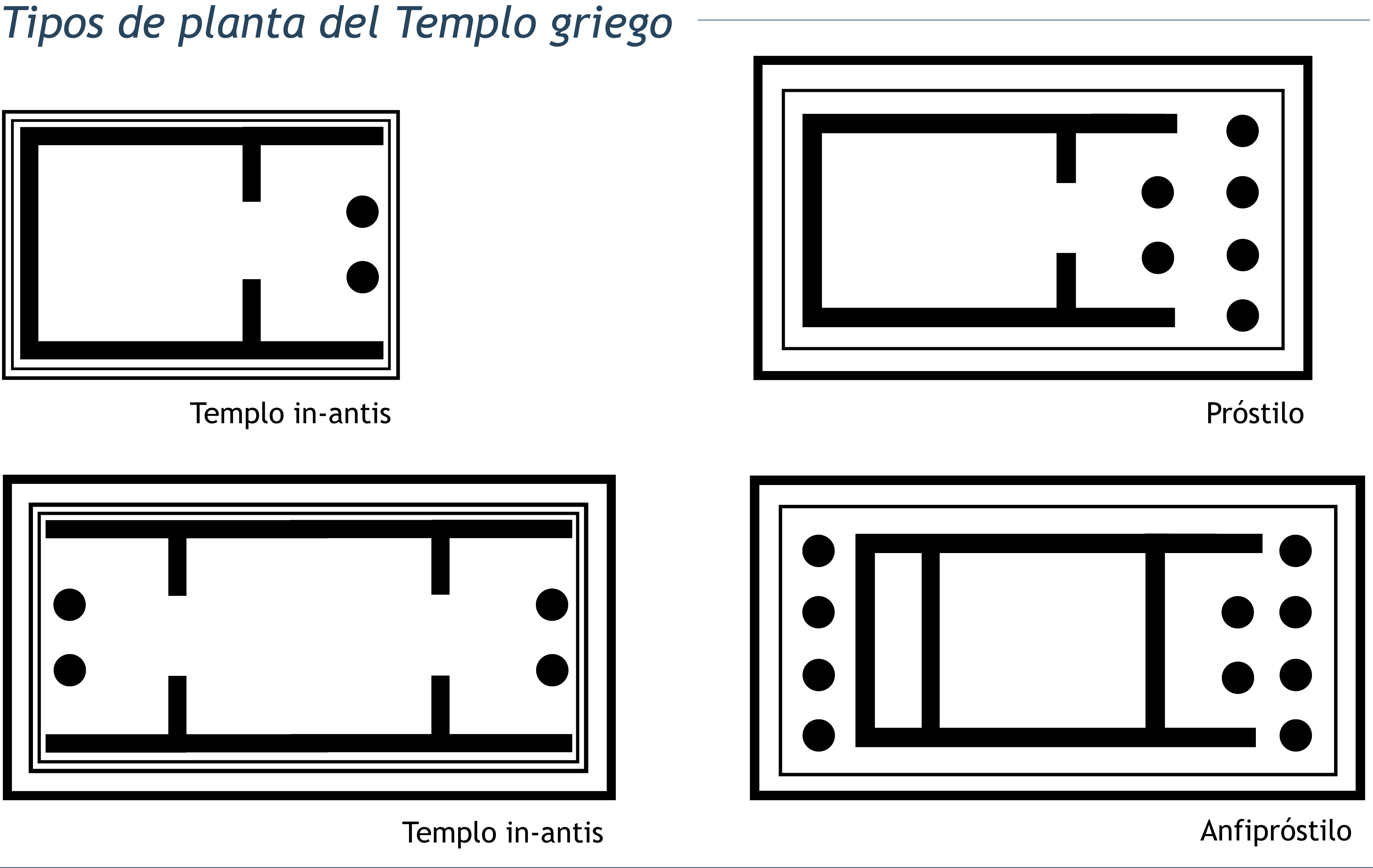 Tipos de planta del Templo griego

Templo in-antis

Próstilo

Templo in-antis

Anfipróstilo